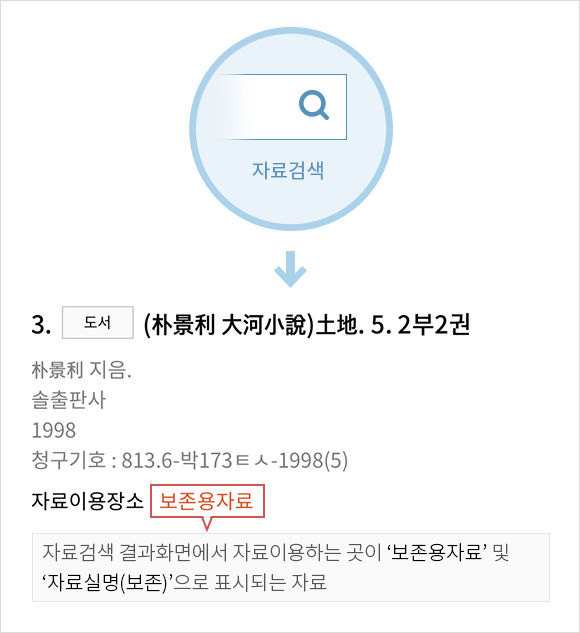 자료검색

3. 도서 (朴景利 大河小說)土地. 5. 2부2권

朴景利 지음.
솔출판사
1998
청구기호 : 813.6-박173ㅌㅅ-1998(5)

자료이용장소 보존용자료

자료검색 결과화면에서 자료이용하는 곳이 '보존용자료' 및 '자료실명(보존)'으로 표시되는 자료